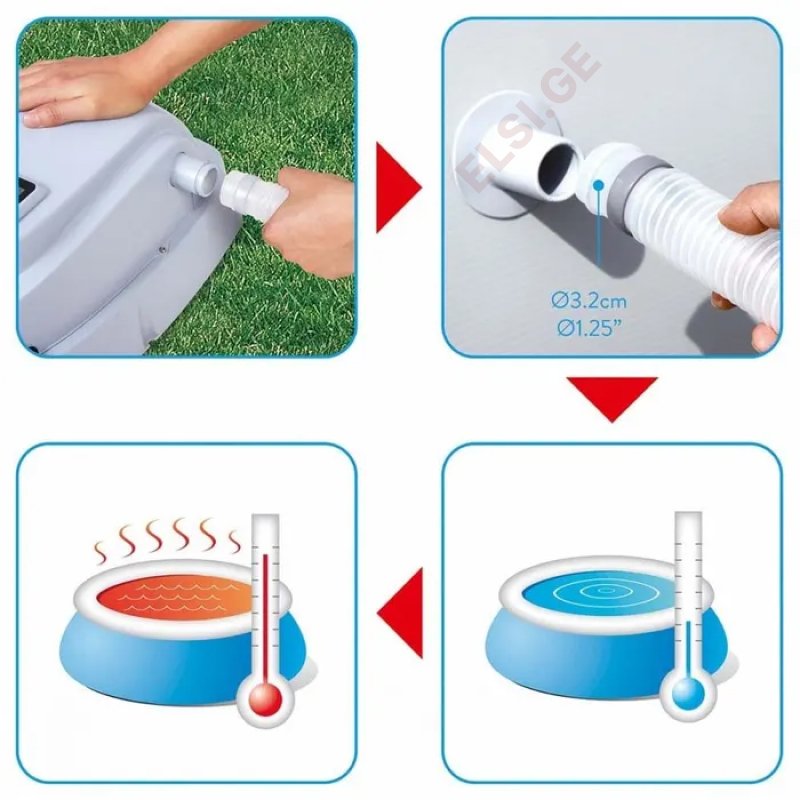 ELSI.GE

Ø3.2cm
Ø1.25"